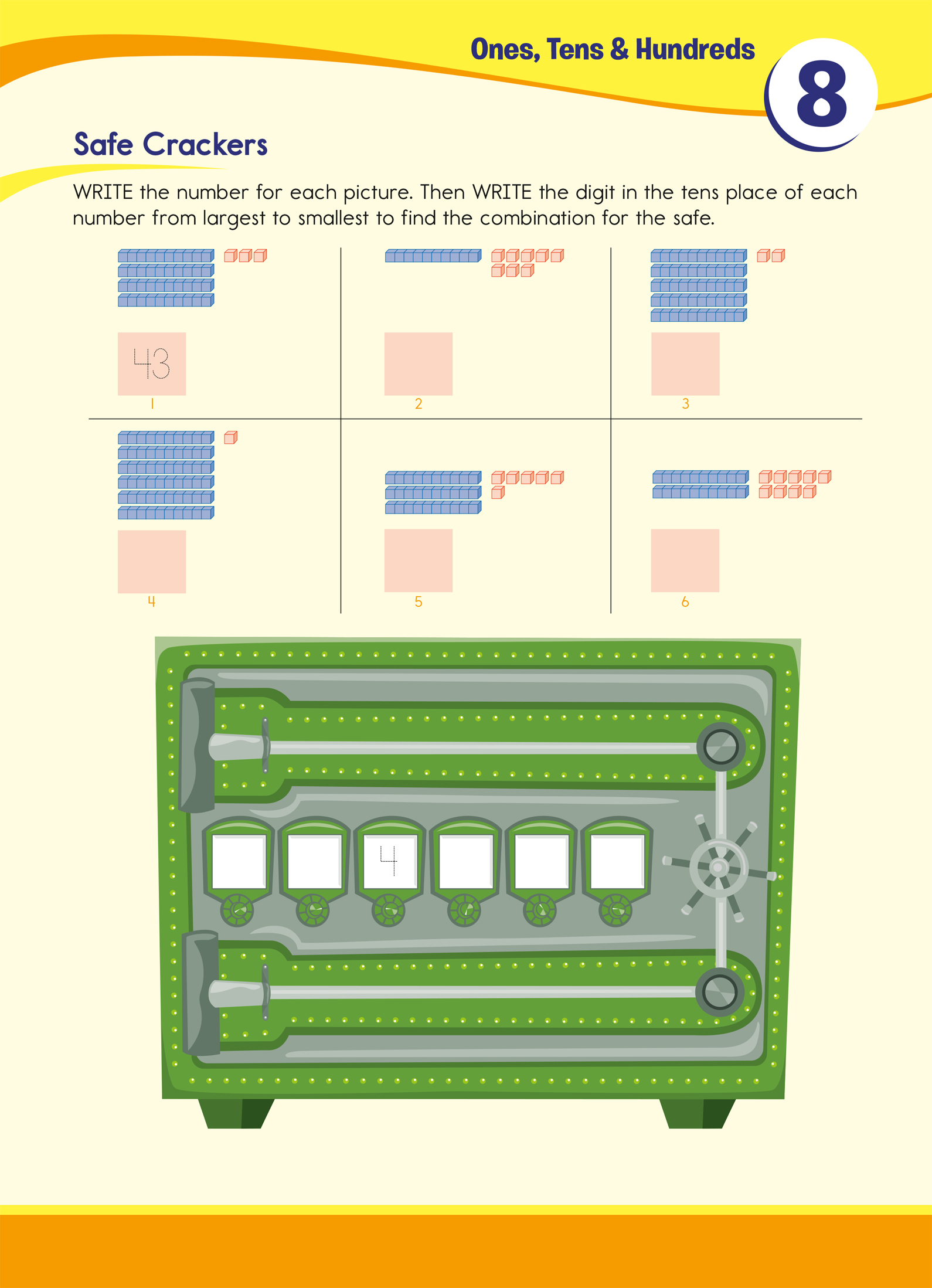 Ones, Tens & Hundreds

8

Safe Crackers

WRITE the number for each picture. Then WRITE the digit in the tens place of each number from largest to smallest to find the combination for the safe.

43

1

2

3

4

5

6

4